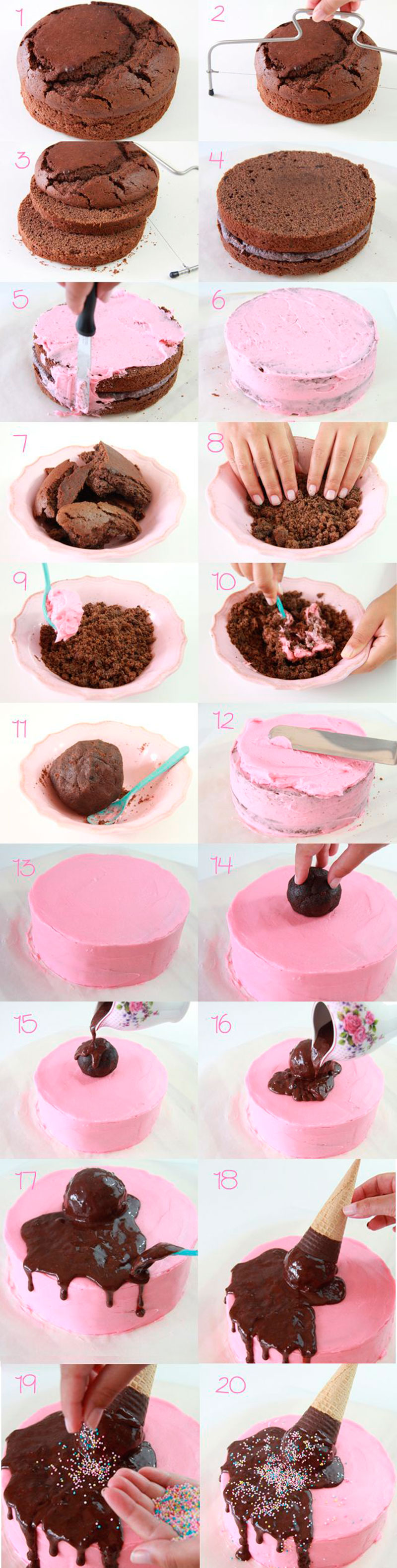 1
2
3
4
5
6
7
8
9
10
11
12
13
14
15
16
17
18
19
20